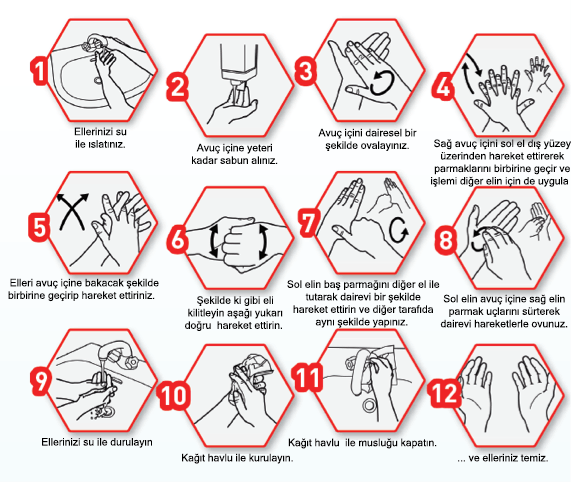 1
Ellerinizi su ile ıslatınız.

2
Avuç içine yeteri kadar sabun alınız.

3
Avuç içini dairesel bir şekilde ovalayınız.

4
Sağ avuç içini sol el dış yüzey üzerinden hareket ettirerek parmaklarını birbirine geçir ve işlemi diğer elin için de uygula

5
Elleri avuç içine bakacak şekilde birbirine geçirip hareket ettiriniz.

6
Şekilde ki gibi eli kilitleyin aşağı yukarı doğru hareket ettirin.

7
Sol elin baş parmağını diğer el ile tutarak dairevi bir şekilde hareket ettirin ve diğer tarafıda aynı şekilde yapınız.

8
Sol elin avuç içine sağ elin parmak uçlarını sürterek dairevi hareketlerle ovunuz.

9
Ellerinizi su ile durulayın

10
Kağıt havlu ile kurulayın.

11
Kağıt havlu ile musluğu kapatın.

12
... ve elleriniz temiz.